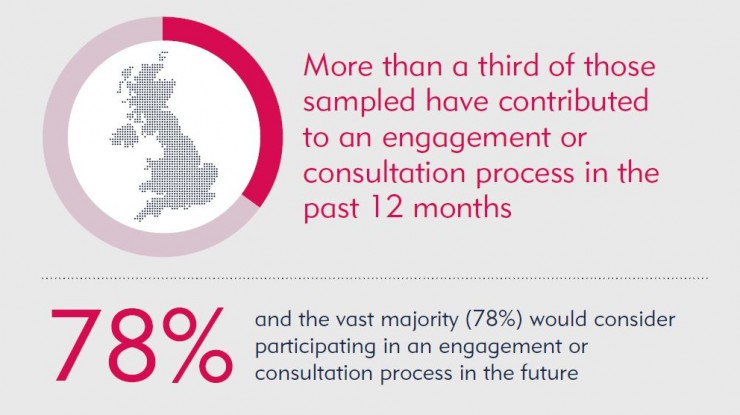 More than a third of those sampled have contributed to an engagement or consultation process in the past 12 months

78%

and the vast majority (78%) would consider participating in an engagement or consultation process in the future